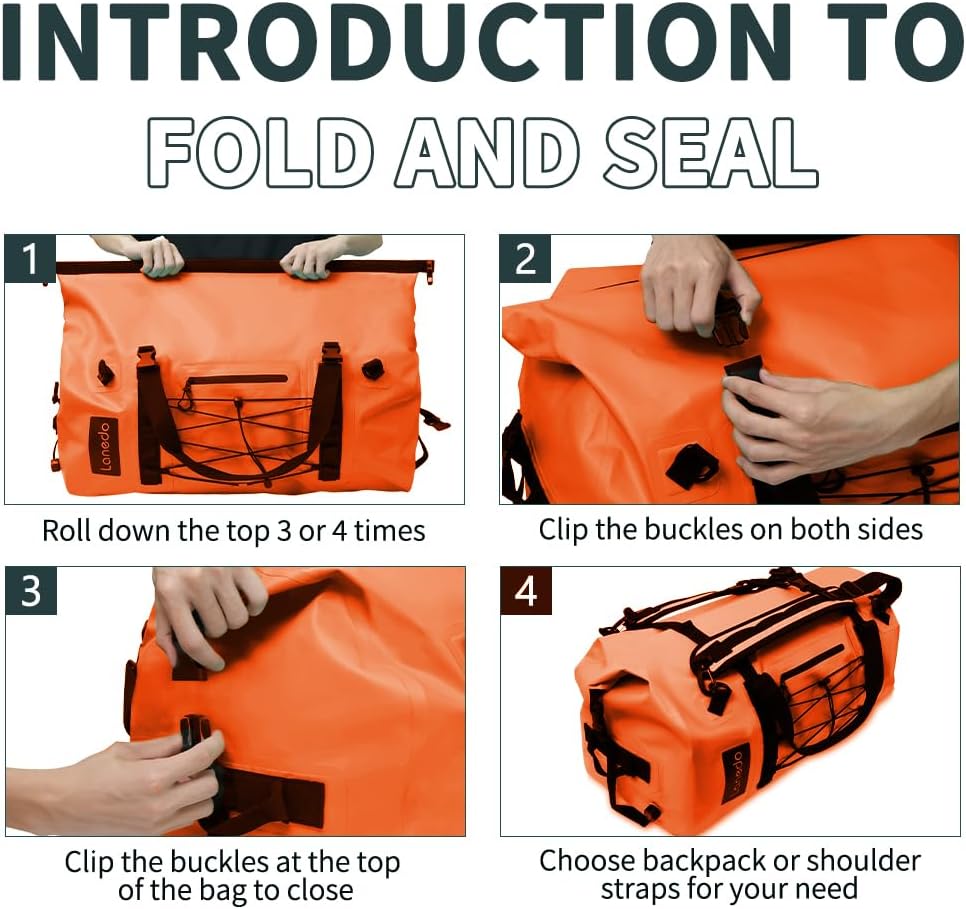 INTRODUCTION TO
FOLD AND SEAL

1
Lanedo
Roll down the top 3 or 4 times

2
Clip the buckles on both sides

3
Clip the buckles at the top of the bag to close

4
Lanedo
Choose backpack or shoulder straps for your need